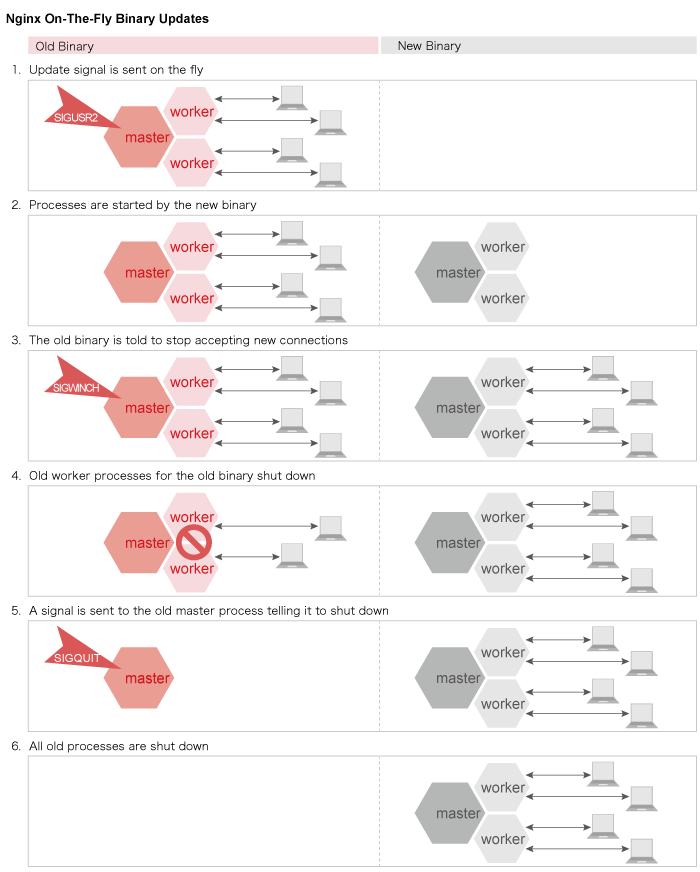 Nginx On-The-Fly Binary Updates

Old Binary

New Binary

1. Update signal is sent on the fly

SIGUSR2

worker

master

worker

2. Processes are started by the new binary

worker

master

worker

worker

master

worker

3. The old binary is told to stop accepting new connections

SIGWINCH

worker

master

worker

worker

master

worker

4. Old worker processes for the old binary shut down

worker

master

worker

worker

master

worker

5. A signal is sent to the old master process telling it to shut down

SIGQUIT

master

worker

master

worker

6. All old processes are shut down

worker

master

worker